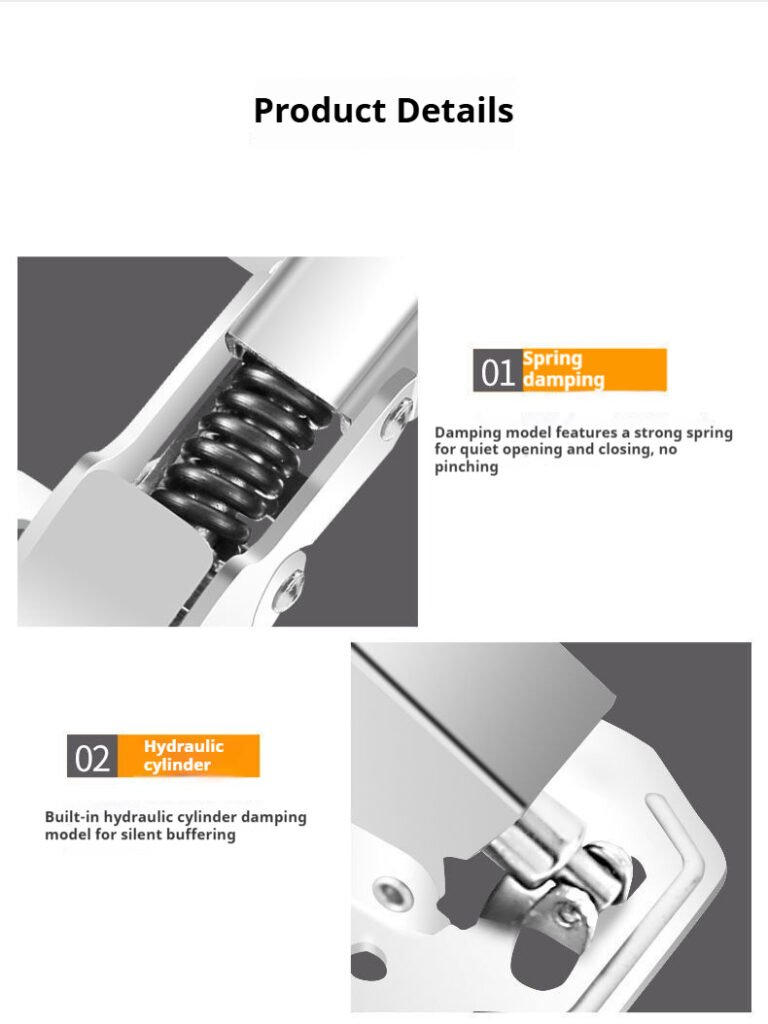 Product Details

01 Spring damping

Damping model features a strong spring for quiet opening and closing, no pinching

02 Hydraulic cylinder

Built-in hydraulic cylinder damping model for silent buffering