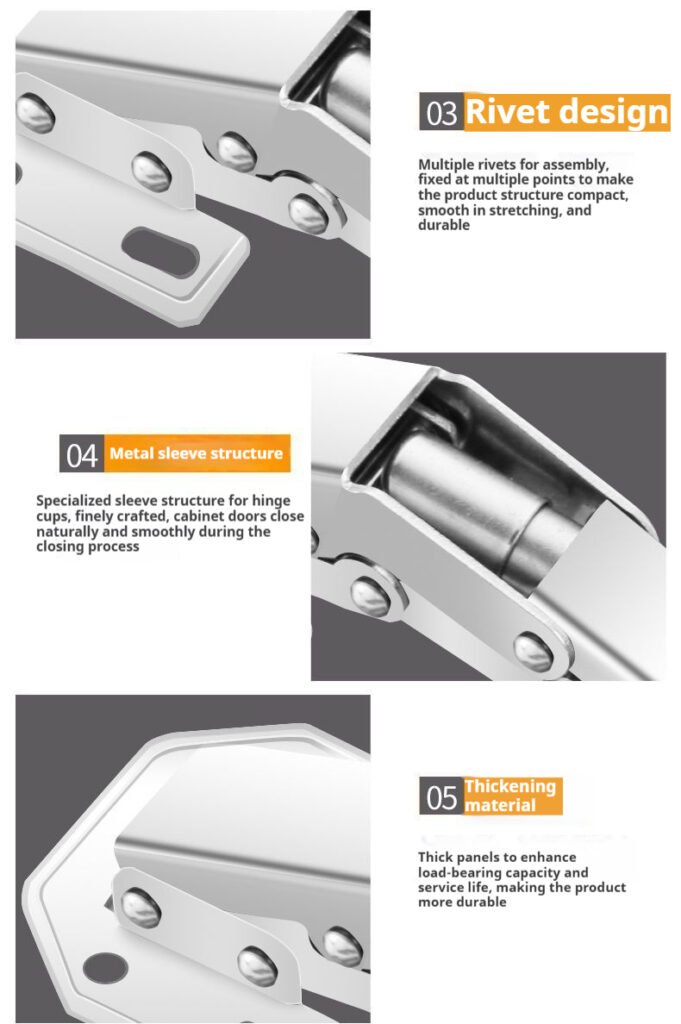 03 Rivet design

Multiple rivets for assembly, fixed at multiple points to make the product structure compact, smooth in stretching, and durable

04 Metal sleeve structure

Specialized sleeve structure for hinge cups, finely crafted, cabinet doors close naturally and smoothly during the closing process

05 Thickening material

Thick panels to enhance load-bearing capacity and service life, making the product more durable