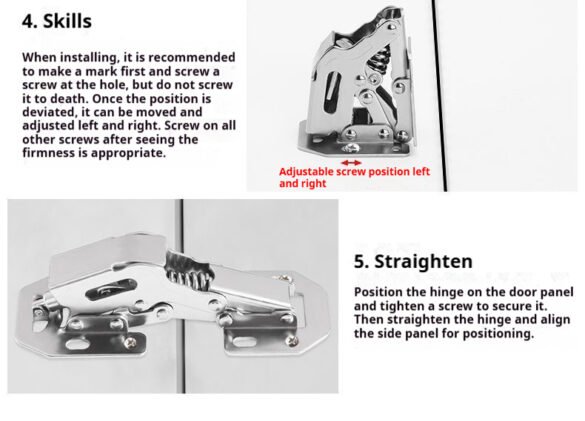 4. Skills

When installing, it is recommended to make a mark first and screw a screw at the hole, but do not screw it to death. Once the position is deviated, it can be moved and adjusted left and right. Screw on all other screws after seeing the firmness is appropriate.

Adjustable screw position left and right

5. Straighten

Position the hinge on the door panel and tighten a screw to secure it. Then straighten the hinge and align the side panel for positioning.