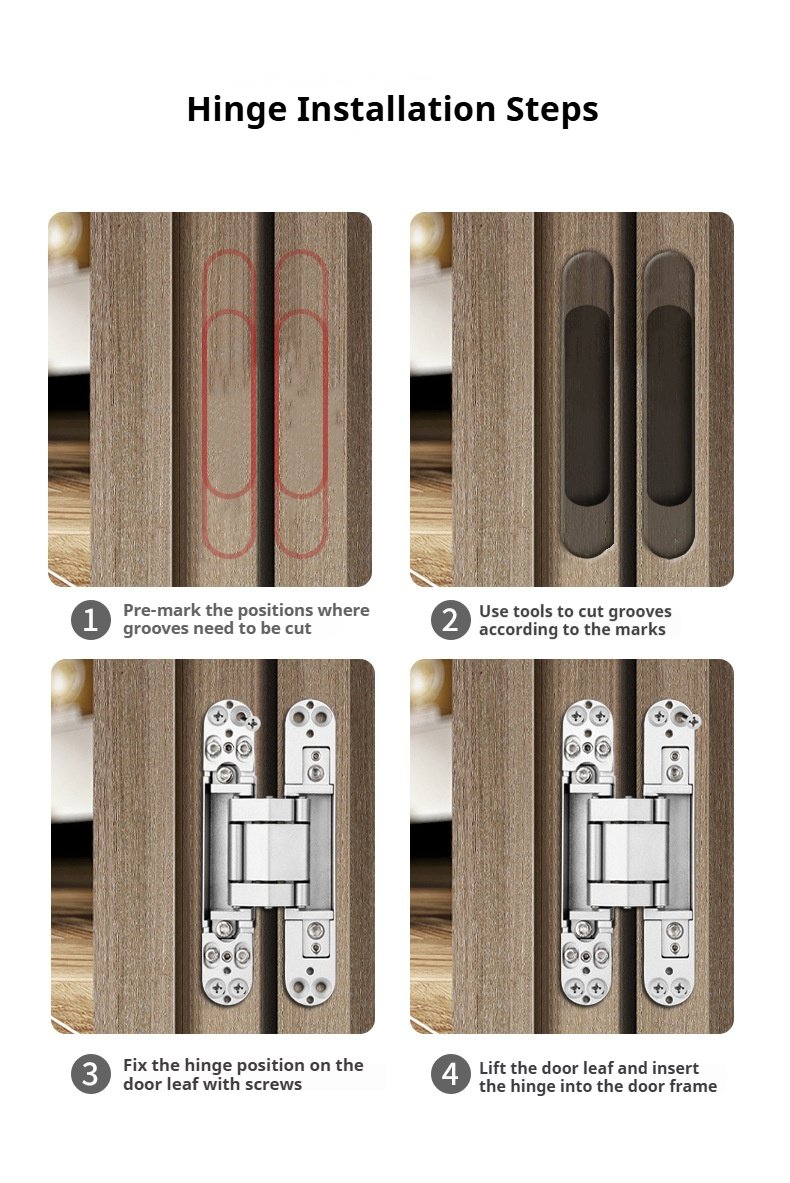 Hinge Installation Steps

1 Pre-mark the positions where grooves need to be cut

2 Use tools to cut grooves according to the marks

3 Fix the hinge position on the door leaf with screws

4 Lift the door leaf and insert the hinge into the door frame