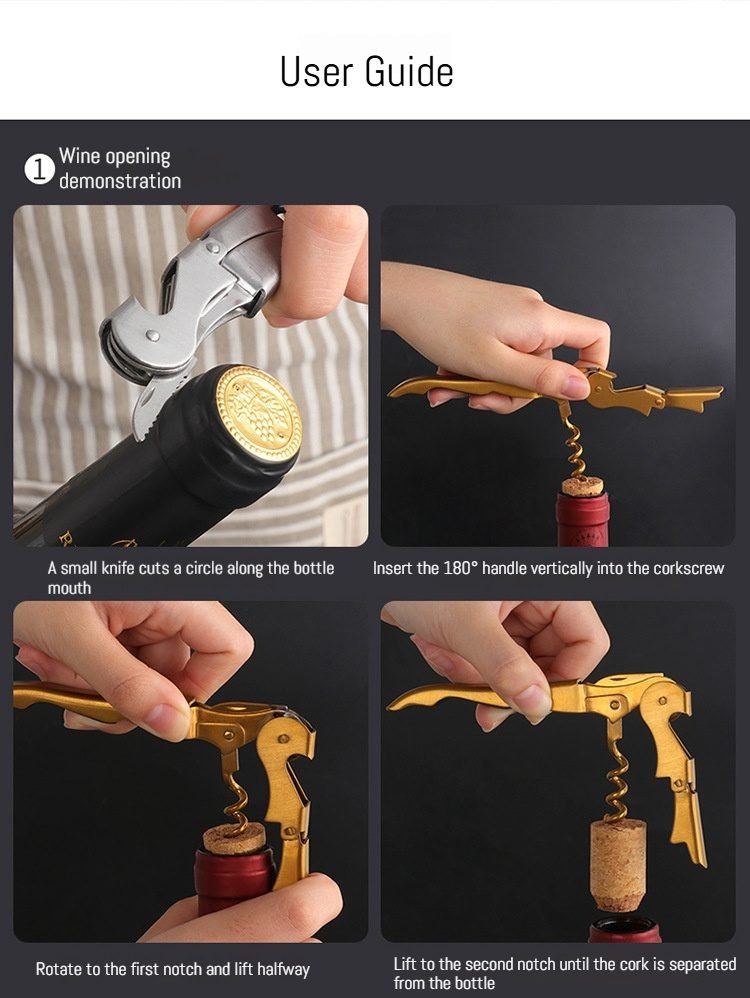 User Guide

1 Wine opening demonstration

A small knife cuts a circle along the bottle mouth

Insert the 180° handle vertically into the corkscrew

Rotate to the first notch and lift halfway

Lift to the second notch until the cork is separated from the bottle