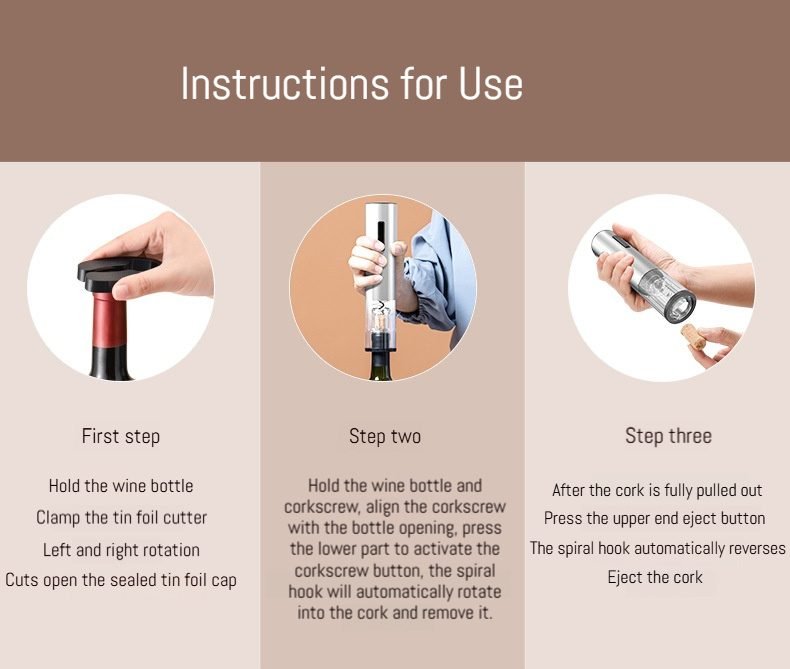 Instructions for Use

First step

Hold the wine bottle
Clamp the tin foil cutter
Left and right rotation
Cuts open the sealed tin foil cap

Step two

Hold the wine bottle and corkscrew, align the corkscrew with the bottle opening, press the lower part to activate the corkscrew button, the spiral hook will automatically rotate into the cork and remove it.

Step three

After the cork is fully pulled out
Press the upper end eject button
The spiral hook automatically reverses
Eject the cork